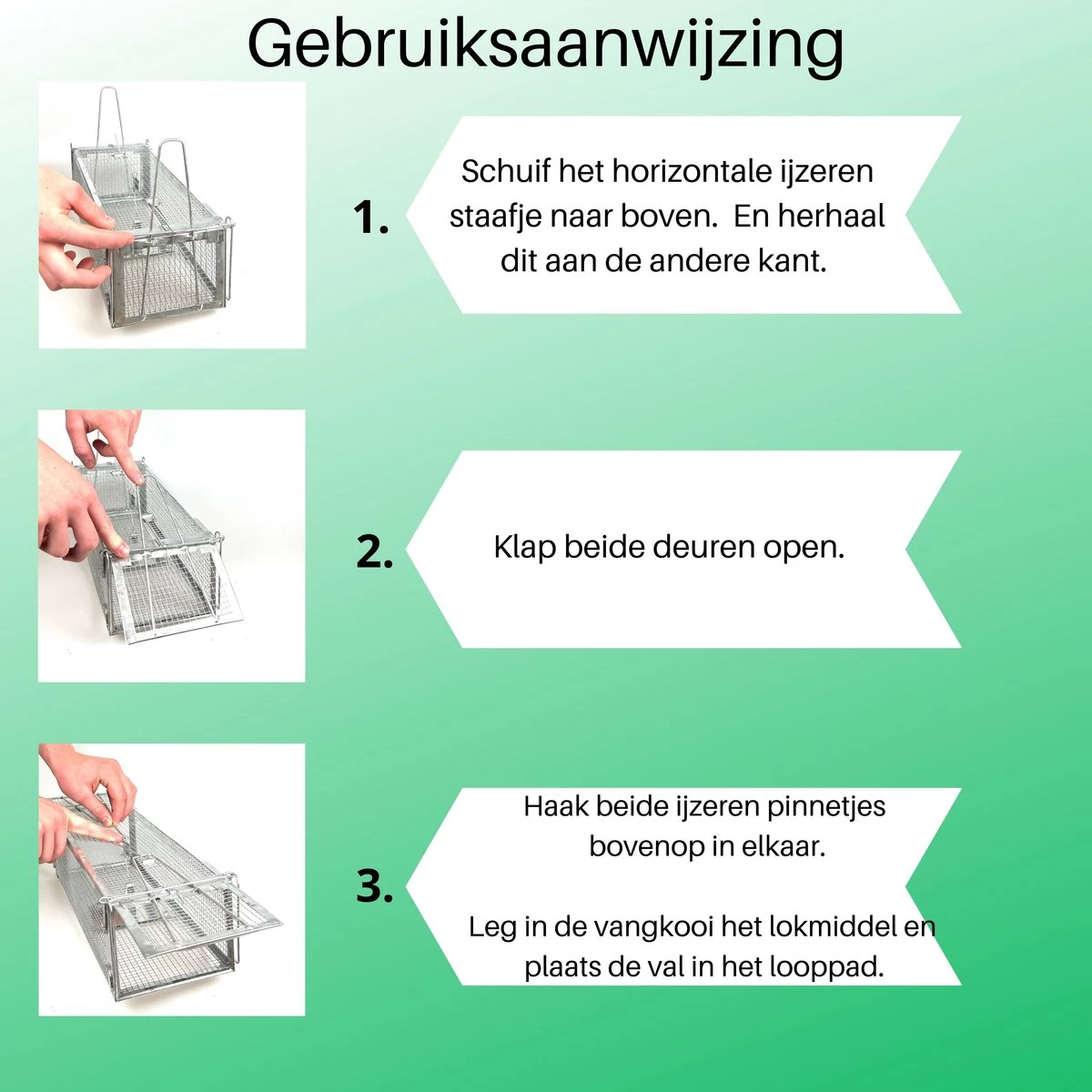 Gebruiksaanwijzing

1.

Schuif het horizontale ijzeren staafje naar boven. En herhaal dit aan de andere kant.

2.

Klap beide deuren open.

3.

Haak beide ijzeren pinnetjes bovenop in elkaar.

Leg in de vangkooi het lokmiddel en plaats de val in het looppad.