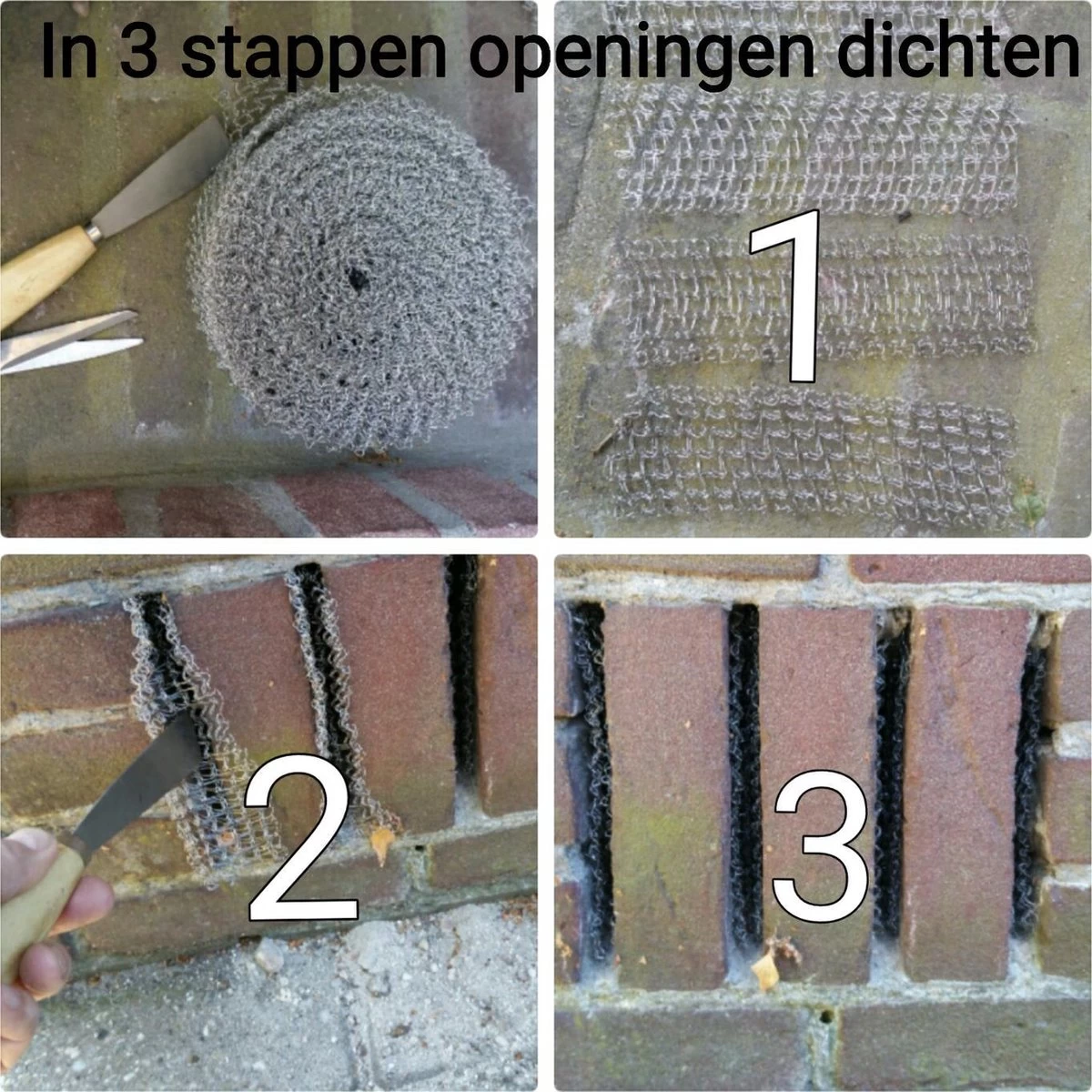 In 3 stappen openingen dichten

1

2

3