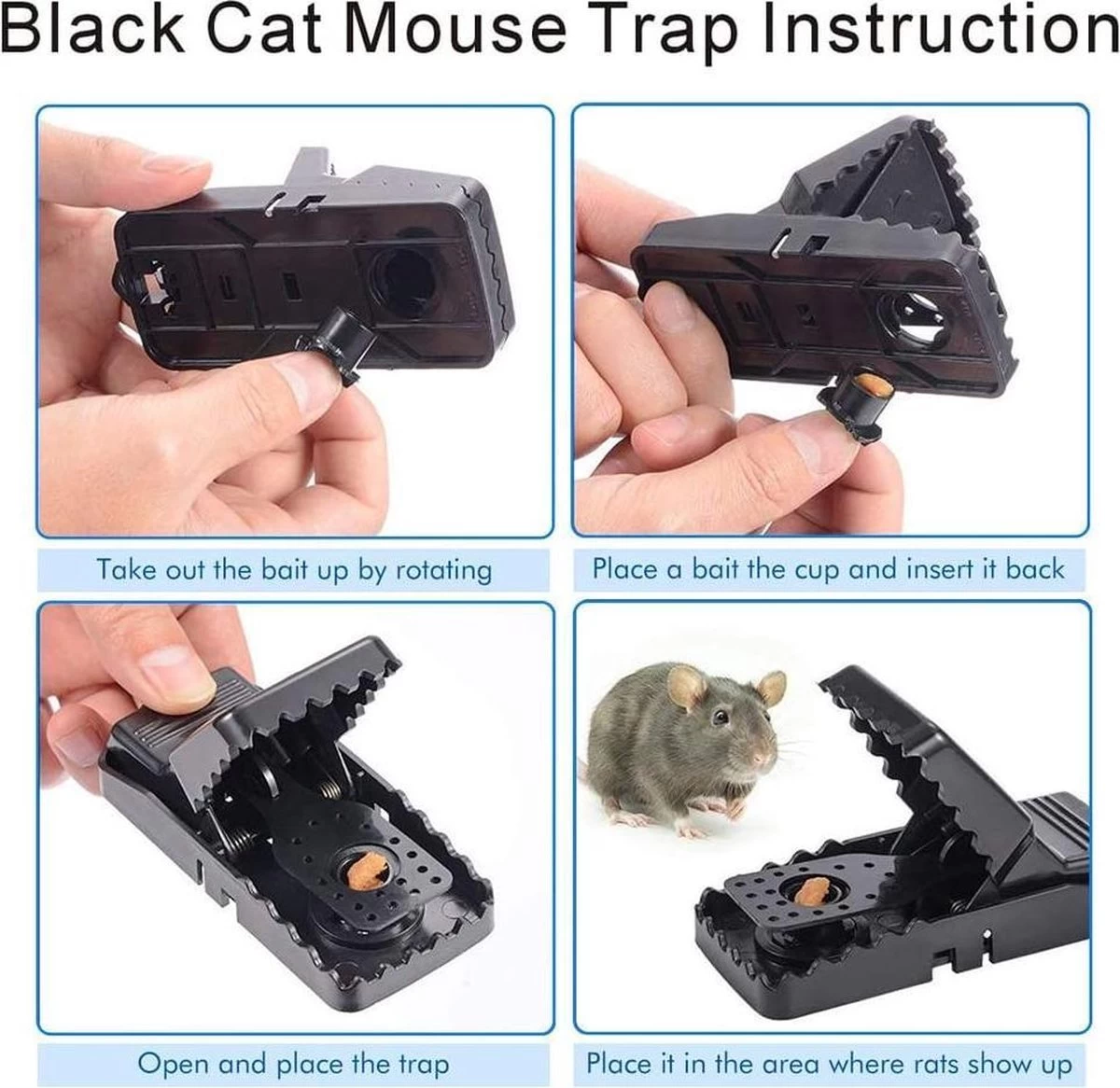 Black Cat Mouse Trap Instruction

Take out the bait up by rotating

Place a bait the cup and insert it back

Open and place the trap

Place it in the area where rats show up